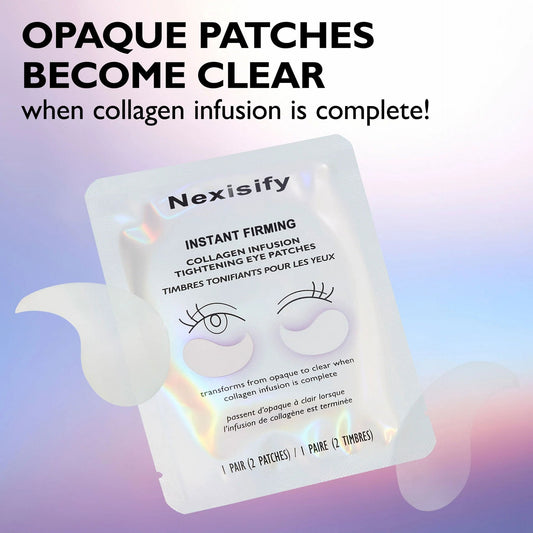 OPAQUE PATCHES BECOME CLEAR
when collagen infusion is complete!

Nexisify

INSTANT FIRMING

COLLAGEN INFUSION
TIGHTENING EYE PATCHES

TIMBRES TONIFIANTS POUR LES YEUX

transforms from opaque to clear when collagen infusion is complete

passent d'opaque à clair lorsque l'infusion de collagène est terminée

1 PAIR (2 PATCHES) / 1 PAIRE (2 TIMBRES)